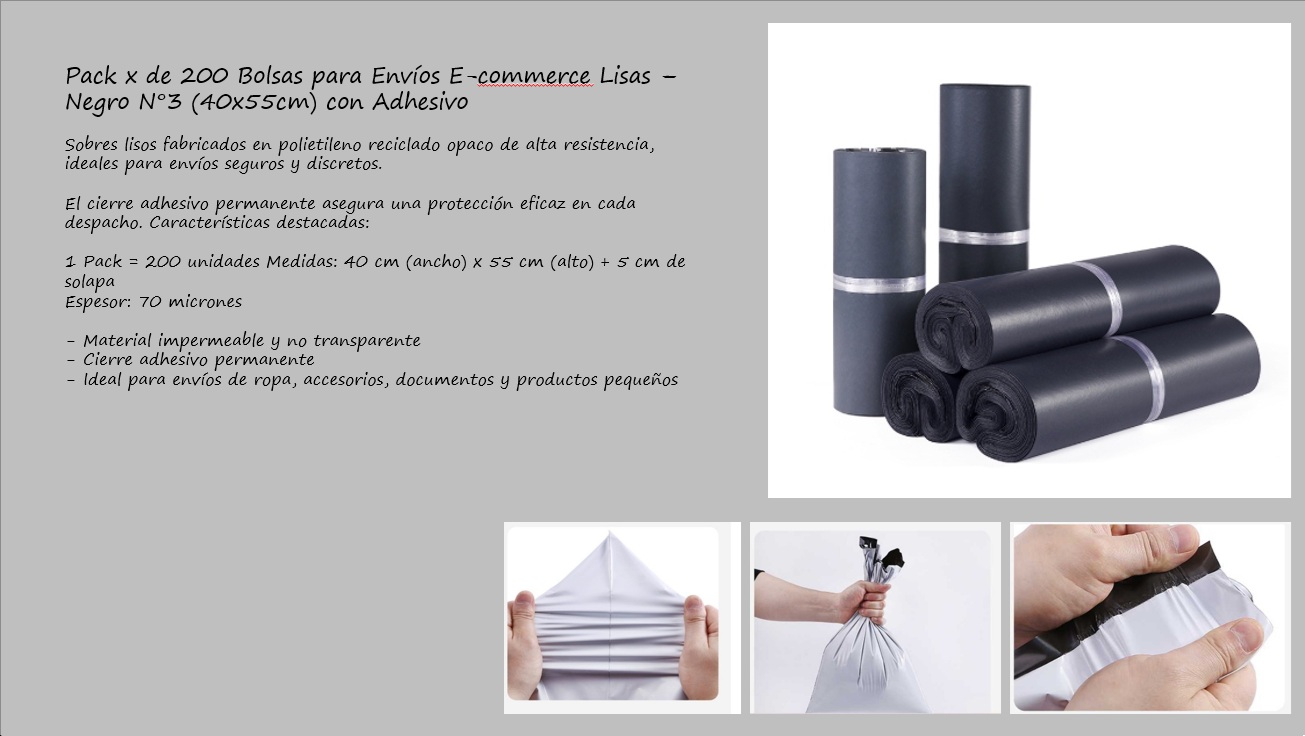 Pack x de 200 Bolsas para Envíos E-commerce Lisas – Negro N°3 (40x55cm) con Adhesivo

Sobres lisos fabricados en polietileno reciclado opaco de alta resistencia, ideales para envíos seguros y discretos.

El cierre adhesivo permanente asegura una protección eficaz en cada despacho. Características destacadas:

1 Pack = 200 unidades Medidas: 40 cm (ancho) x 55 cm (alto) + 5 cm de solapa
Espesor: 70 micrones

- Material impermeable y no transparente
- Cierre adhesivo permanente
- Ideal para envíos de ropa, accesorios, documentos y productos pequeños