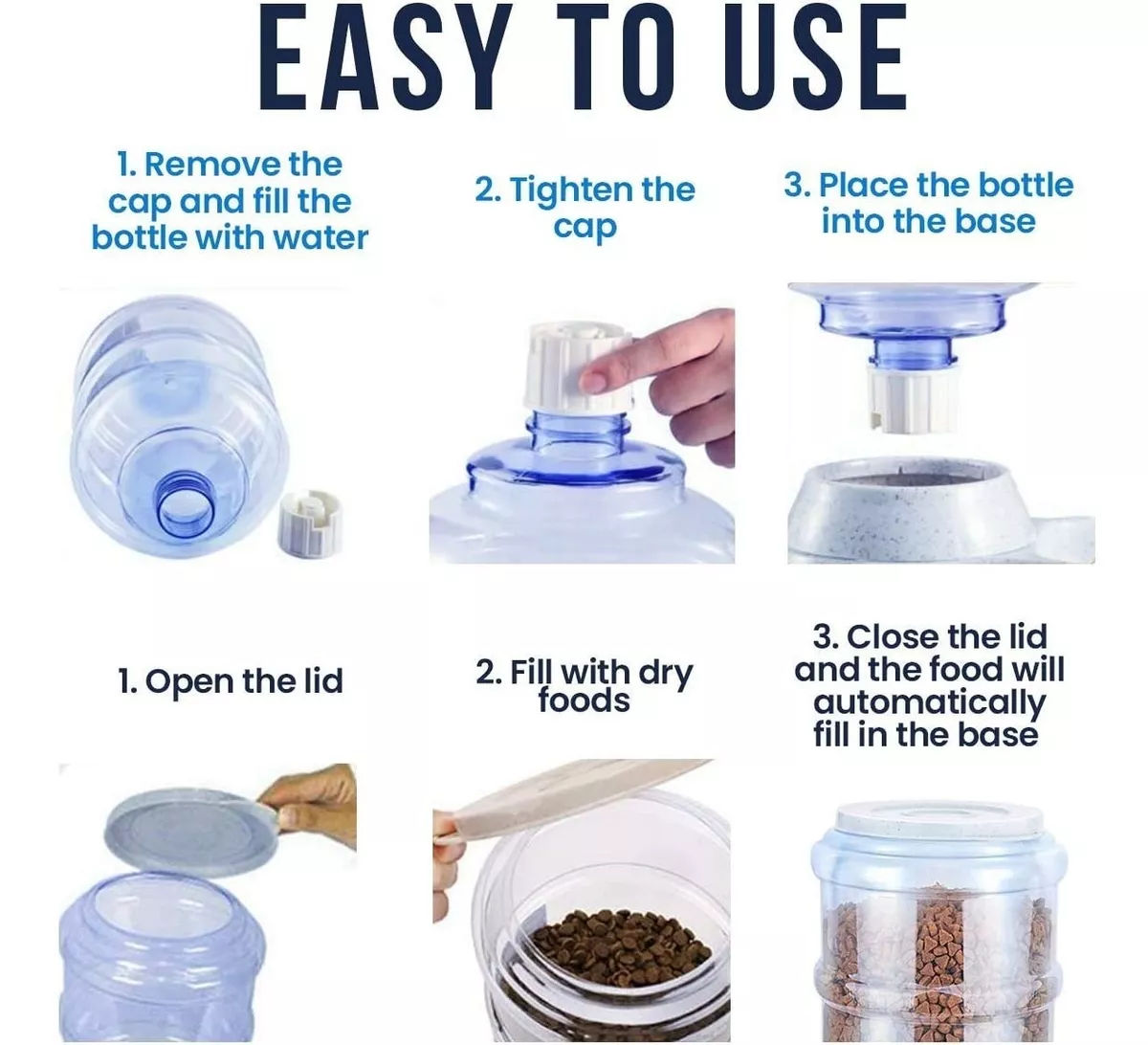 EASY TO USE

1. Remove the cap and fill the bottle with water

2. Tighten the cap

3. Place the bottle into the base

1. Open the lid

2. Fill with dry foods

3. Close the lid and the food will automatically fill in the base