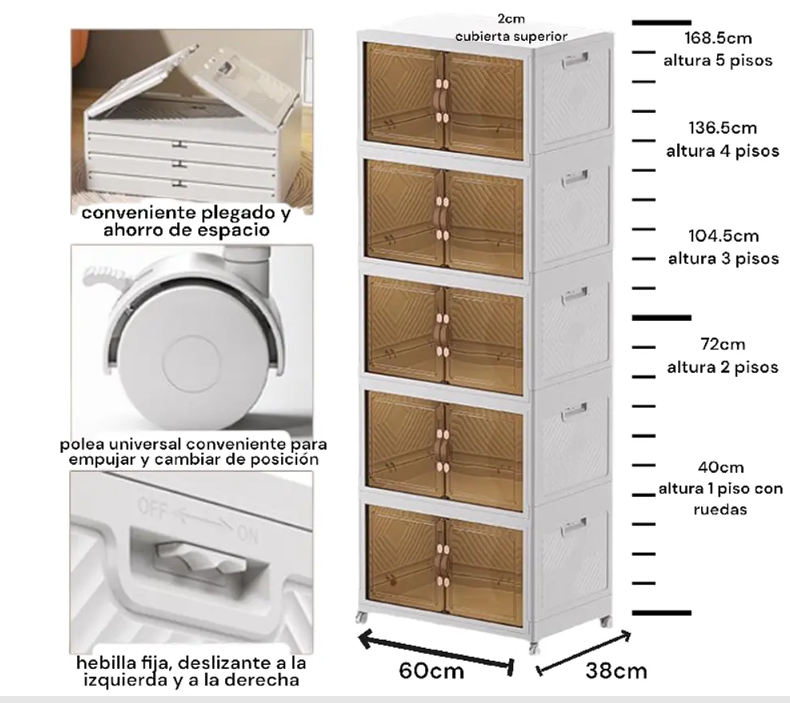 conveniente plegado y ahorro de espacio

polea universal conveniente para empujar y cambiar de posición

OFF ON

hebilla fija, deslizante a la izquierda y a la derecha

2cm
cubierta superior

168.5cm
altura 5 pisos

136.5cm
altura 4 pisos

104.5cm
altura 3 pisos

72cm
altura 2 pisos

40cm
altura 1 piso con ruedas

60cm

38cm