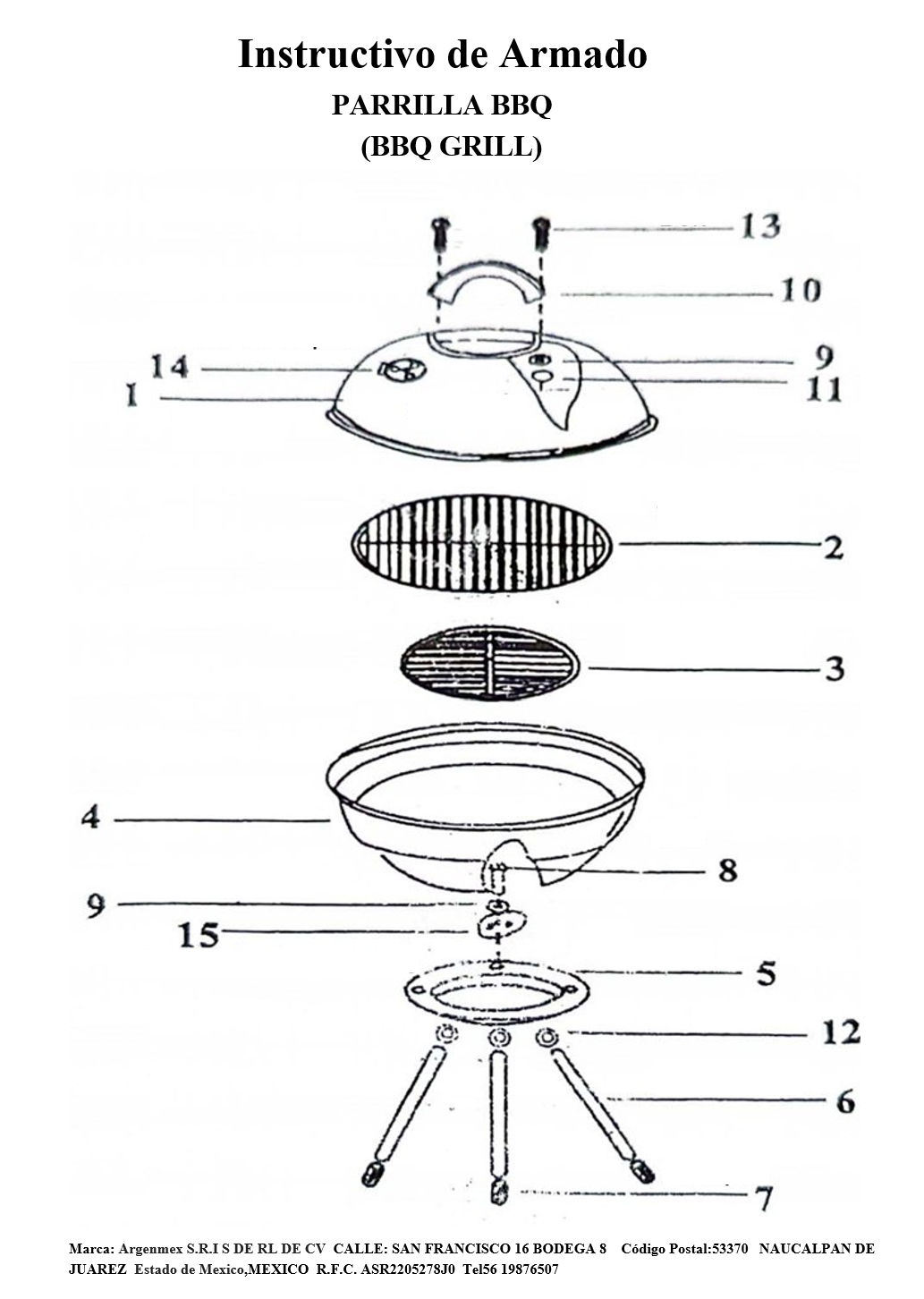 Instructivo de Armado
PARRILLA BBQ
(BBQ GRILL)

13
10
14
9
1
11
2
3
4
8
9
15
5
12
6
7

Marca: Argenmex S.R.I S DE RL DE CV CALLE: SAN FRANCISCO 16 BODEGA 8 Código Postal:53370 NAUCALPAN DE JUAREZ Estado de Mexico,MEXICO R.F.C. ASR2205278J0 Tel56 19876507