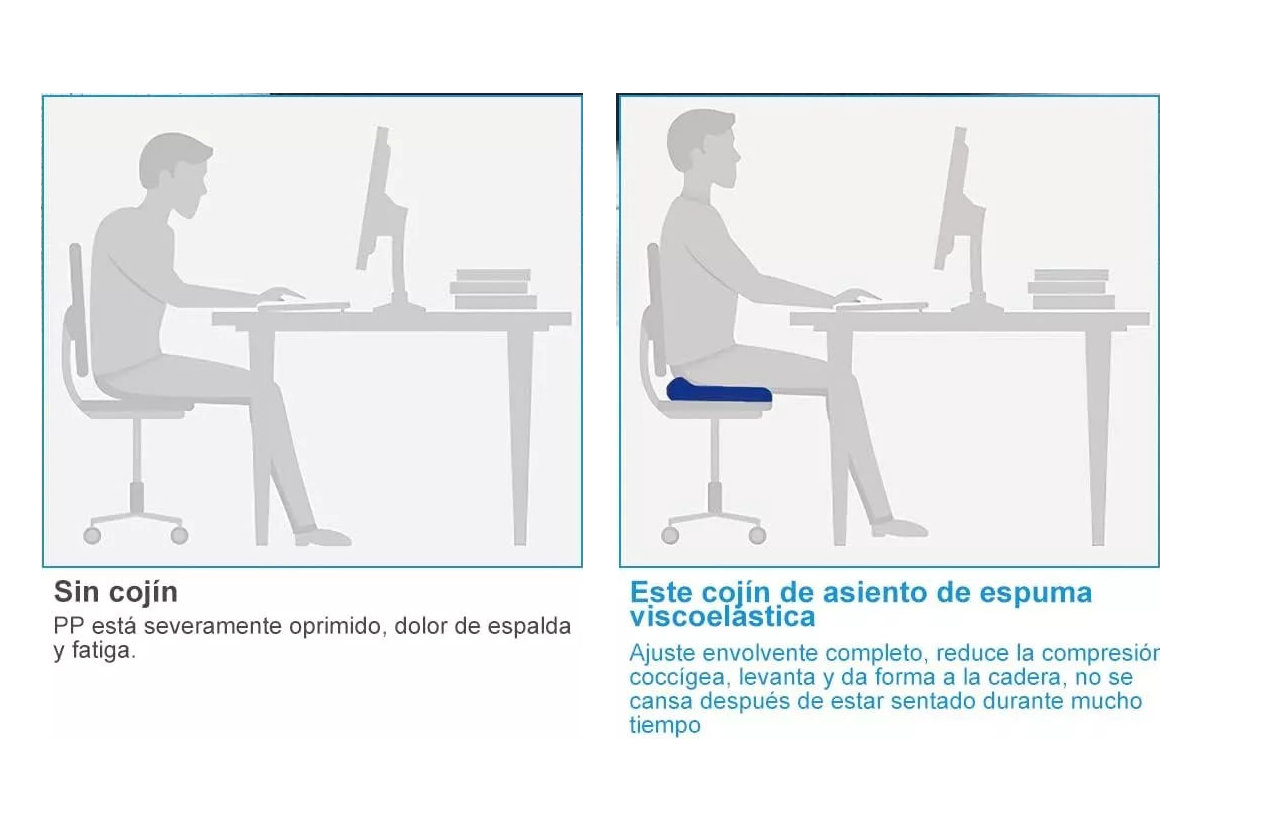 Sin cojín
PP está severamente oprimido, dolor de espalda y fatiga.

Este cojín de asiento de espuma viscoelástica
Ajuste envolvente completo, reduce la compresiór coccígea, levanta y da forma a la cadera, no se cansa después de estar sentado durante mucho tiempo